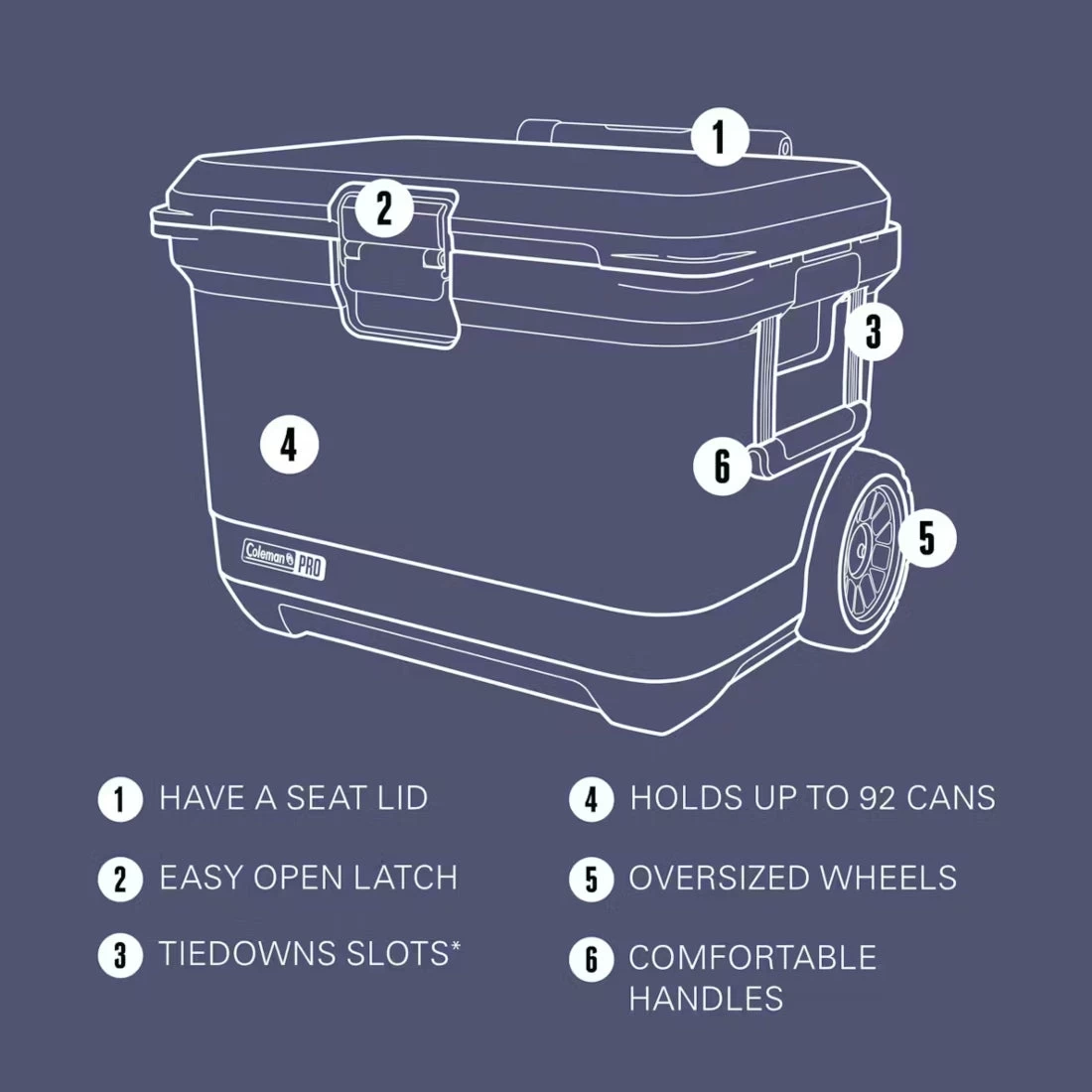 1
2
3
4
6
5
Coleman PRO

1 HAVE A SEAT LID

2 EASY OPEN LATCH

3 TIEDOWNS SLOTS*

4 HOLDS UP TO 92 CANS

5 OVERSIZED WHEELS

6 COMFORTABLE HANDLES